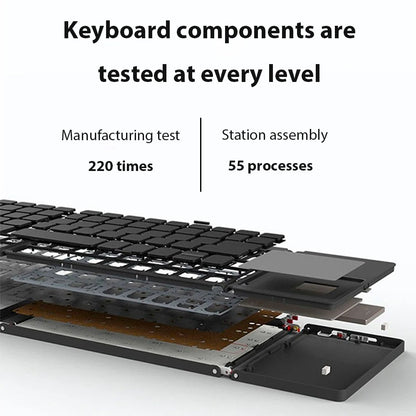 Keyboard components are tested at every level

Manufacturing test

220 times

Station assembly

55 processes