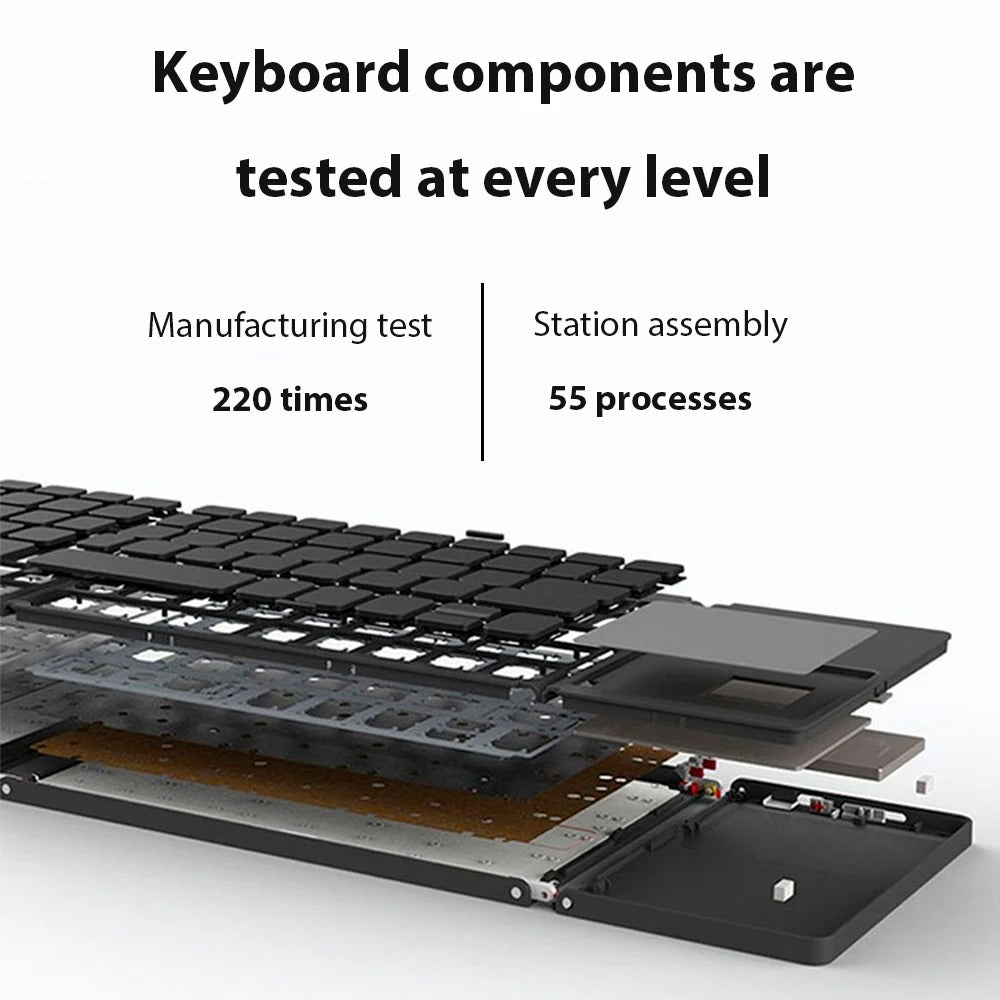 Keyboard components are tested at every level

Manufacturing test

220 times

Station assembly

55 processes